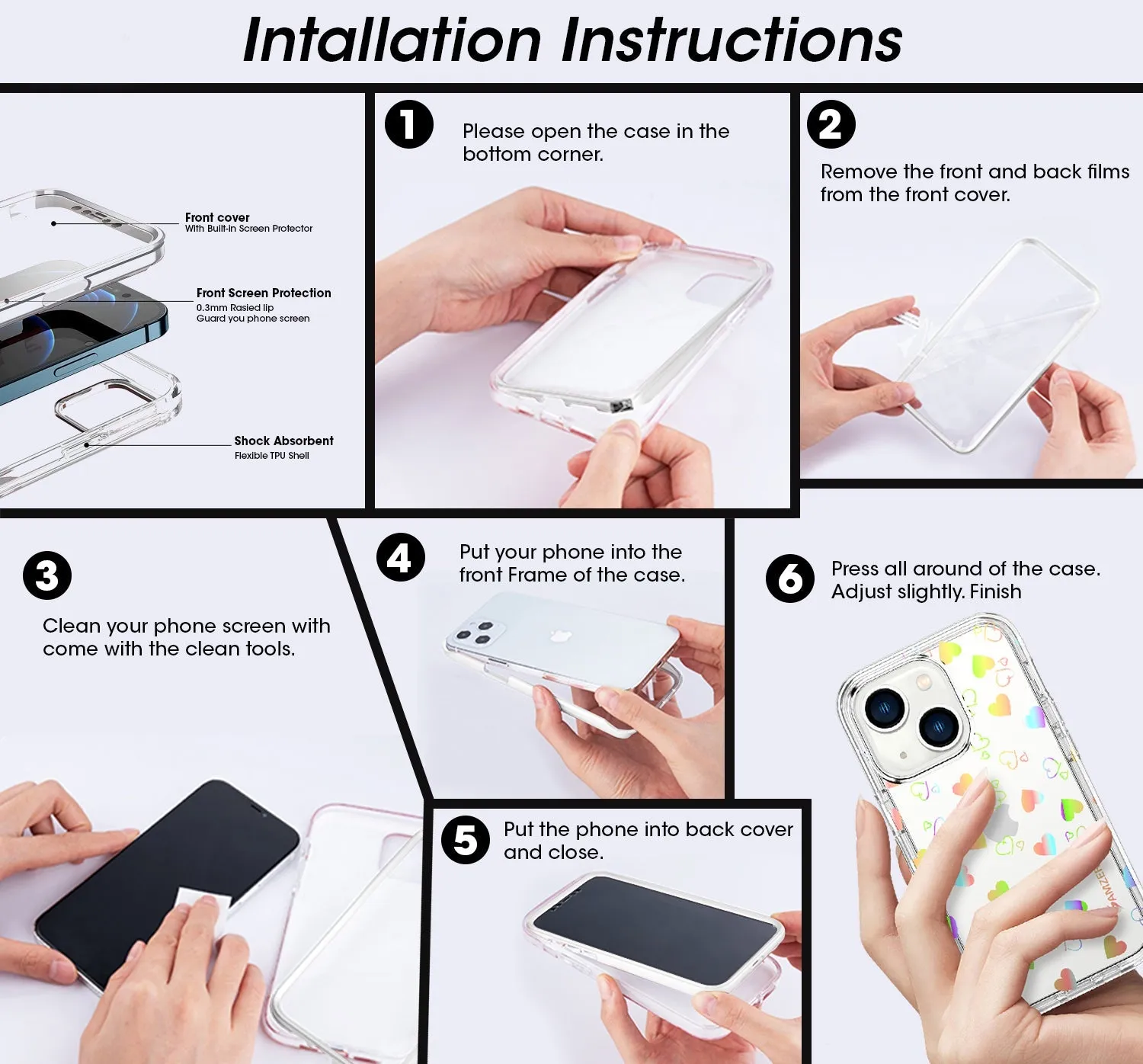 Intallation Instructions

Front cover
With Built-in Screen Protector

Front Screen Protection
0.3mm Rasied lip
Guard you phone screen

Shock Absorbent
Flexible TPU Shell

1
Please open the case in the bottom corner.

2
Remove the front and back films from the front cover.

3
Clean your phone screen with come with the clean tools.

4
Put your phone into the front Frame of the case.

5
Put the phone into back cover and close.

6
Press all around of the case. Adjust slightly. Finish

AMZER