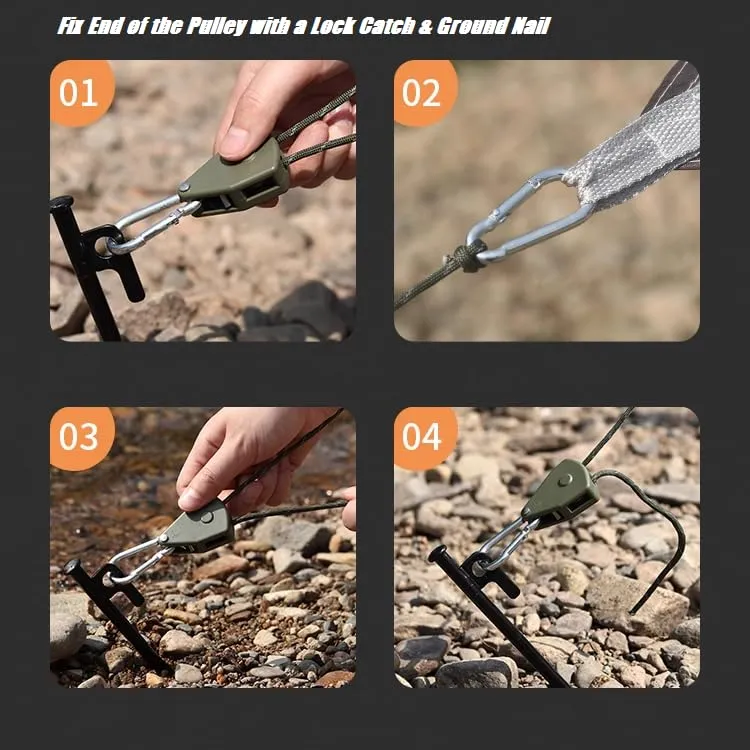 Fix End of the Pulley with a Lock Catch & Ground Nail

01

02

03

04